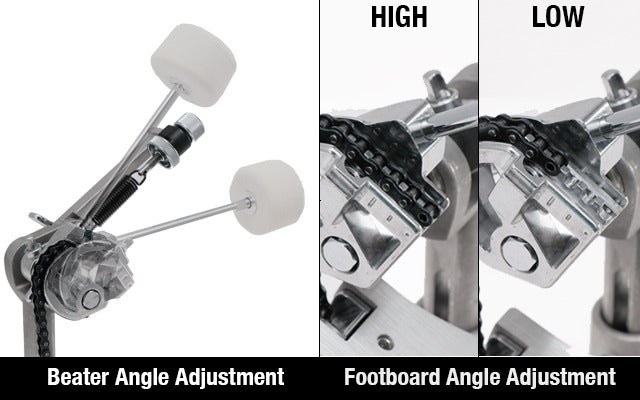 HIGH

LOW

Beater Angle Adjustment

Footboard Angle Adjustment