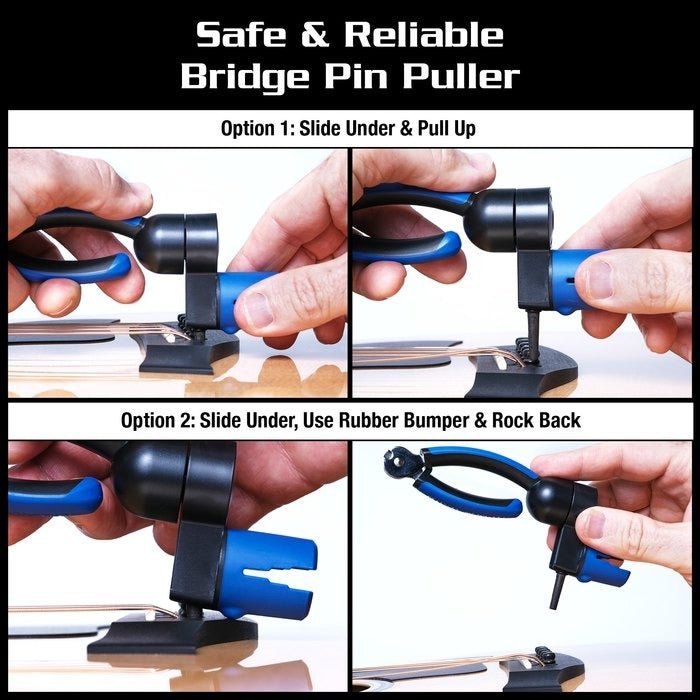 Safe & Reliable
Bridge Pin Puller

Option 1: Slide Under & Pull Up

Option 2: Slide Under, Use Rubber Bumper & Rock Back